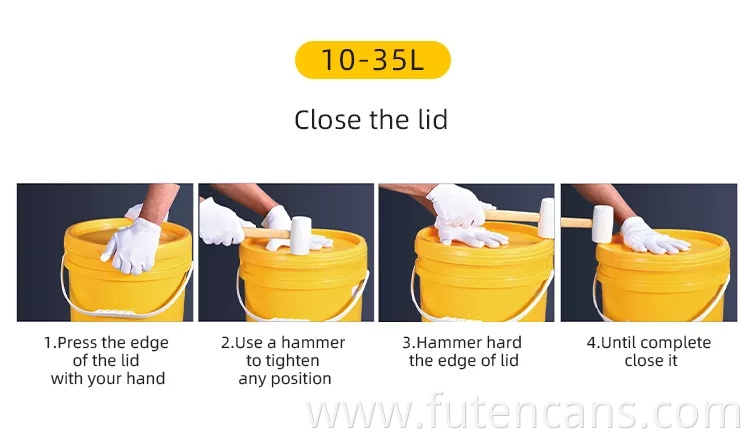 10-35L

Close the lid

1.Press the edge of the lid with your hand

2.Use a hammer to tighten any position

3.Hammer hard the edge of lid

4.Until complete close it

www.futencans.com